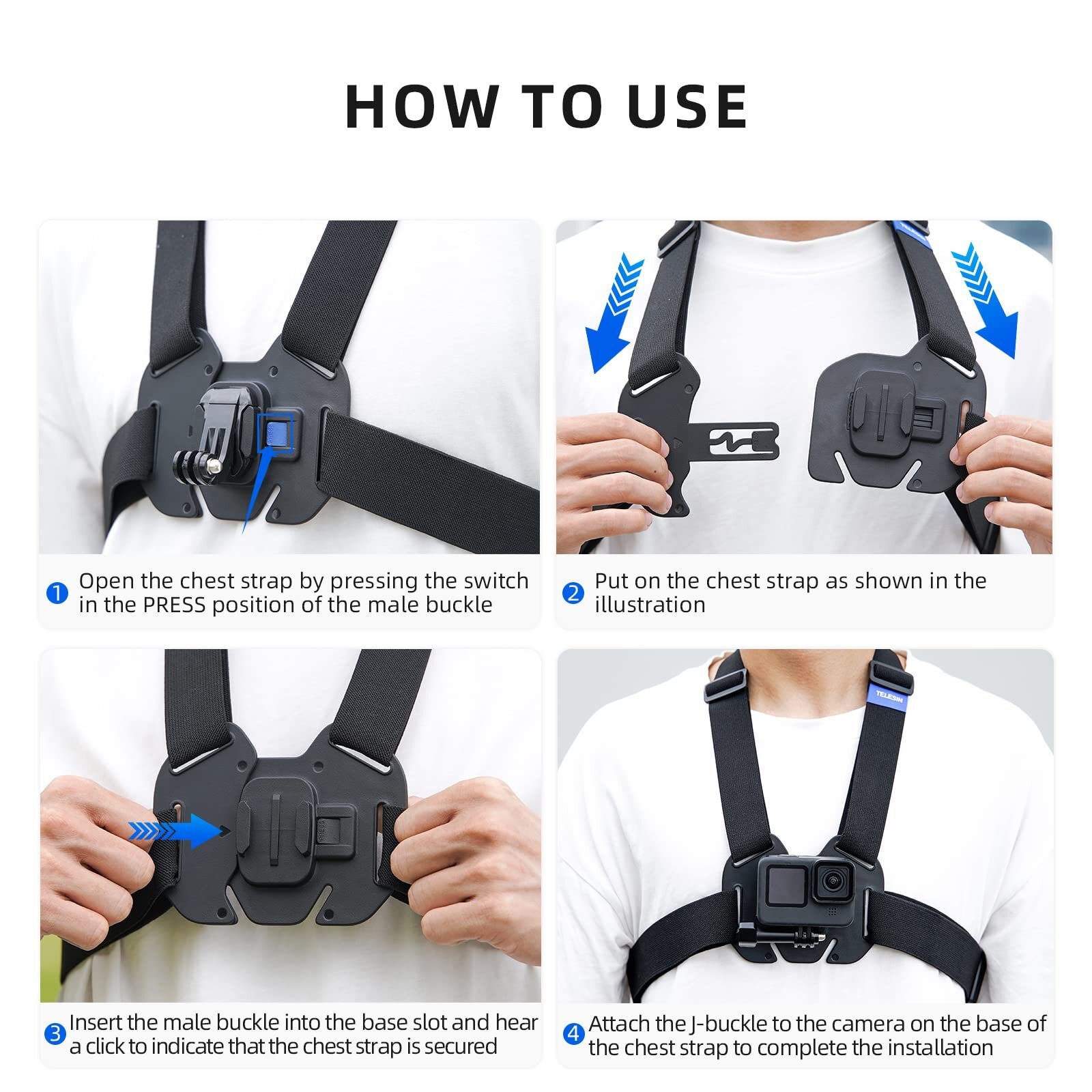 HOW TO USE

1 Open the chest strap by pressing the switch in the PRESS position of the male buckle

2 Put on the chest strap as shown in the illustration

3 Insert the male buckle into the base slot and hear a click to indicate that the chest strap is secured

TELESIN

4 Attach the J-buckle to the camera on the base of the chest strap to complete the installation