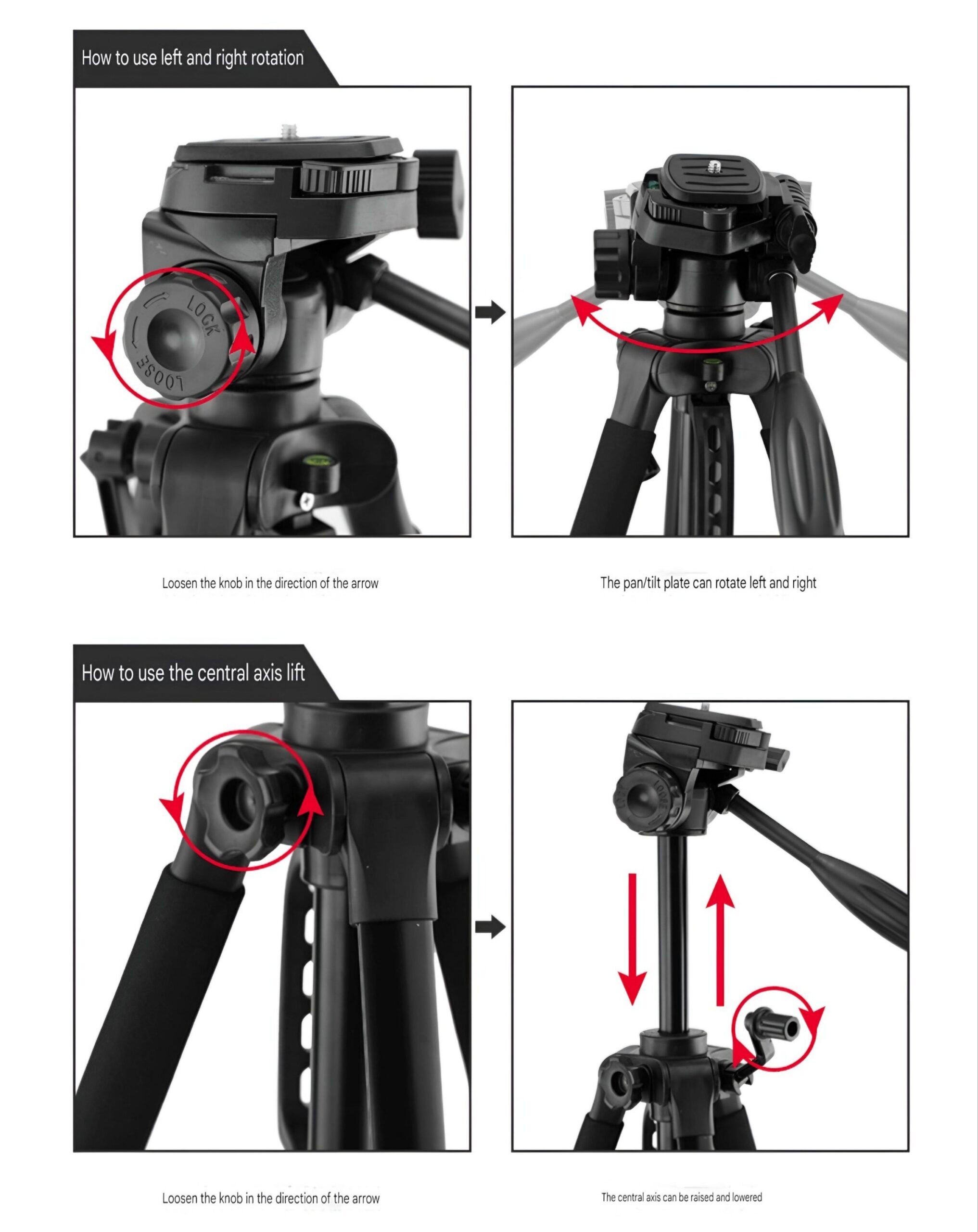 How to use left and right rotation

LOCK
LOOSE

Loosen the knob in the direction of the arrow

The pan/tilt plate can rotate left and right

How to use the central axis lift

Loosen the knob in the direction of the arrow

The central axis can be raised and lowered